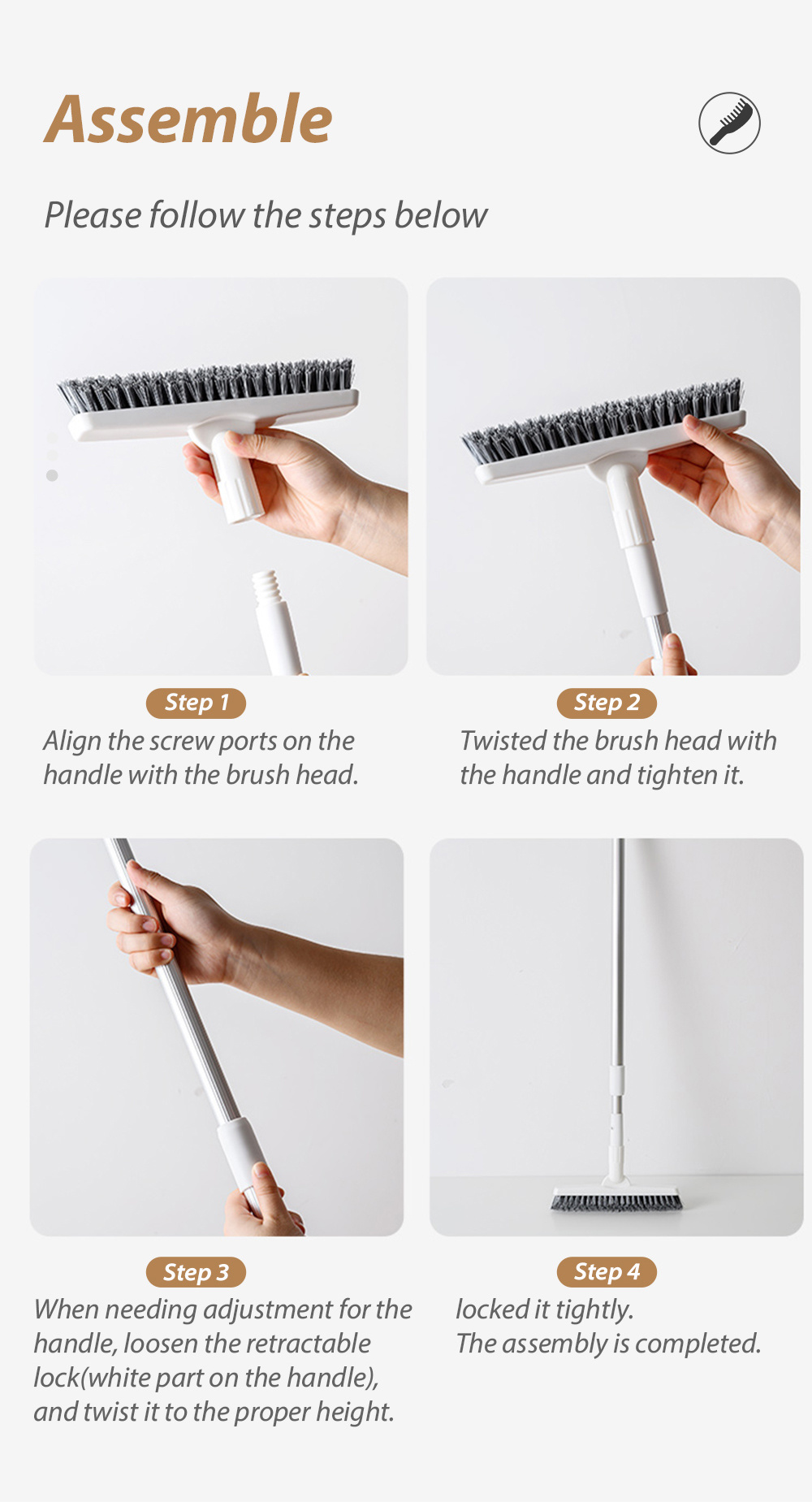 Assemble

Please follow the steps below

Step 1
Align the screw ports on the handle with the brush head.

Step 2
Twisted the brush head with the handle and tighten it.

Step 3
When needing adjustment for the handle, loosen the retractable lock(white part on the handle), and twist it to the proper height.

Step 4
locked it tightly.
The assembly is completed.